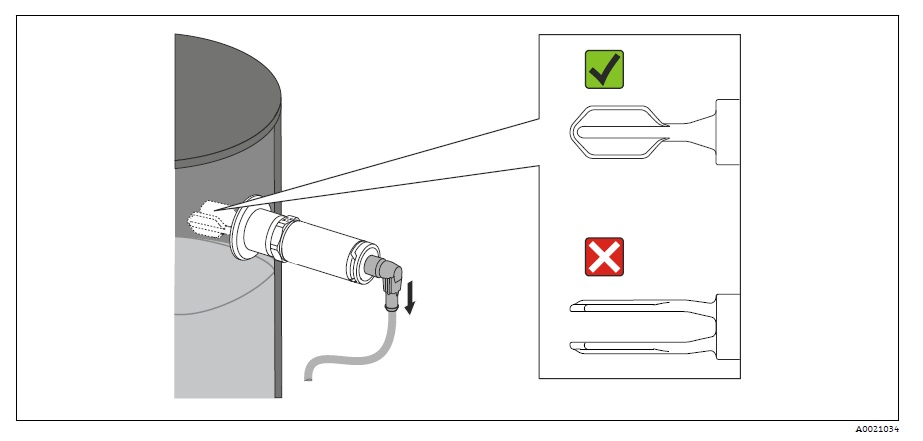 A0021034