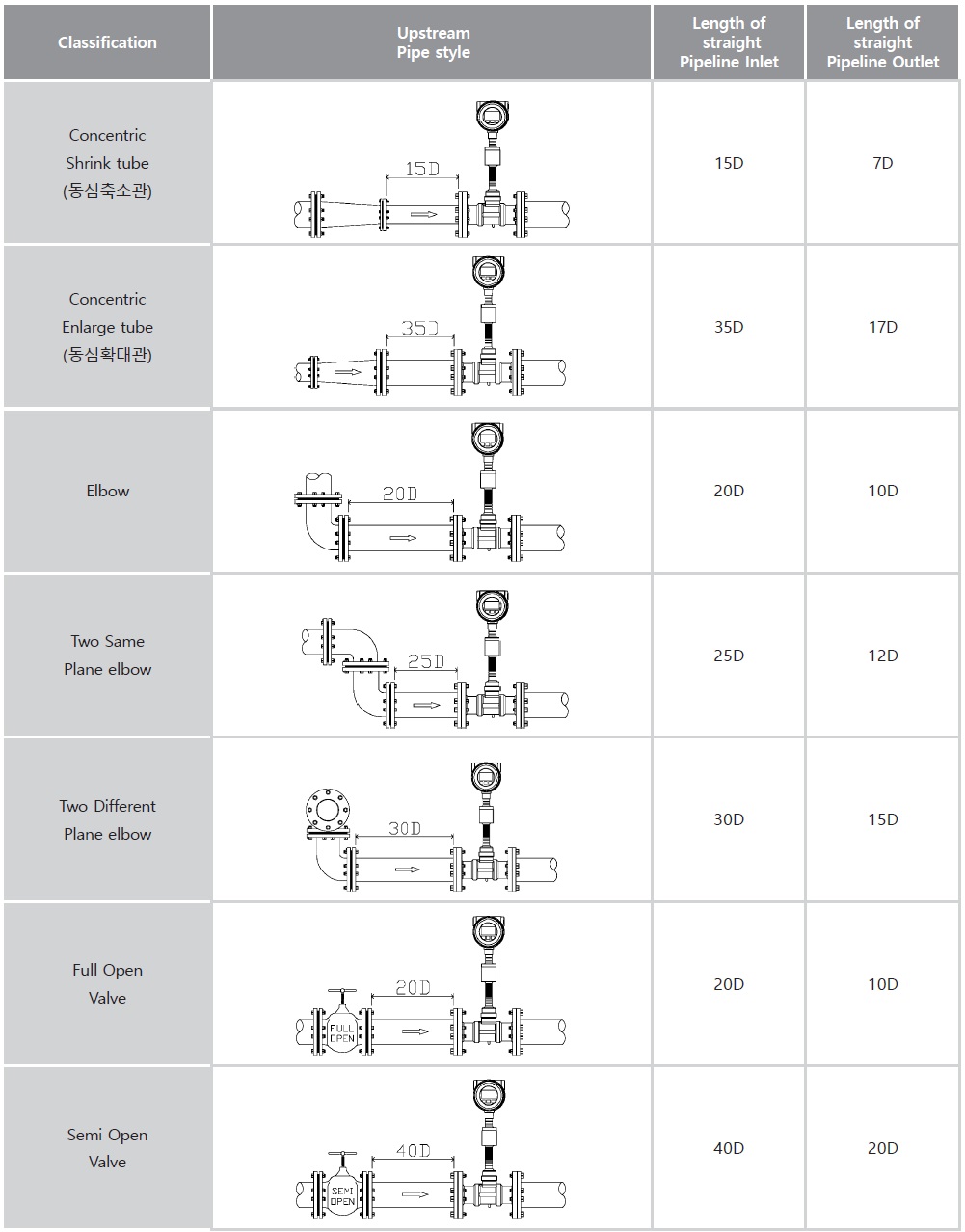 | Classification | Upstream Pipe style | Length of straight Pipeline Inlet | Length of straight Pipeline Outlet |
|---|---|---|---|
| Concentric Shrink tube (동심축소관) | 15D | 15D | 7D |
| Concentric Enlarge tube (동심확대관) | 35D | 35D | 17D |
| Elbow | 20D | 20D | 10D |
| Two Same Plane elbow | 25D | 25D | 12D |
| Two Different Plane elbow | 30D | 30D | 15D |
| Full Open Valve | 20D FULL OPEN | 20D | 10D |
| Semi Open Valve | 40D SEMI OPEN | 40D | 20D |