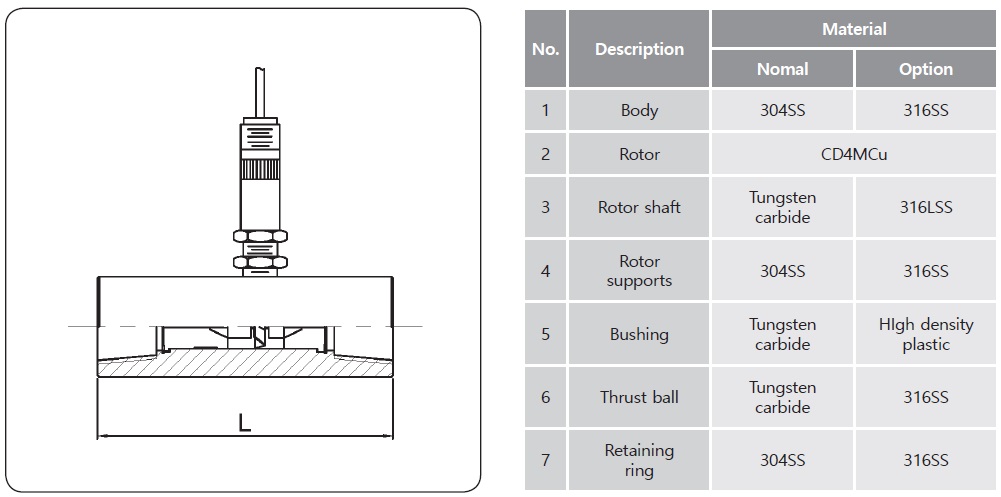 L

| No. | Description | Material | |
|---|---|---|---|
| | | Nomal | Option |
| 1 | Body | 304SS | 316SS |
| 2 | Rotor | CD4MCu | |
| 3 | Rotor shaft | Tungsten carbide | 316LSS |
| 4 | Rotor supports | 304SS | 316SS |
| 5 | Bushing | Tungsten carbide | HIgh density plastic |
| 6 | Thrust ball | Tungsten carbide | 316SS |
| 7 | Retaining ring | 304SS | 316SS |