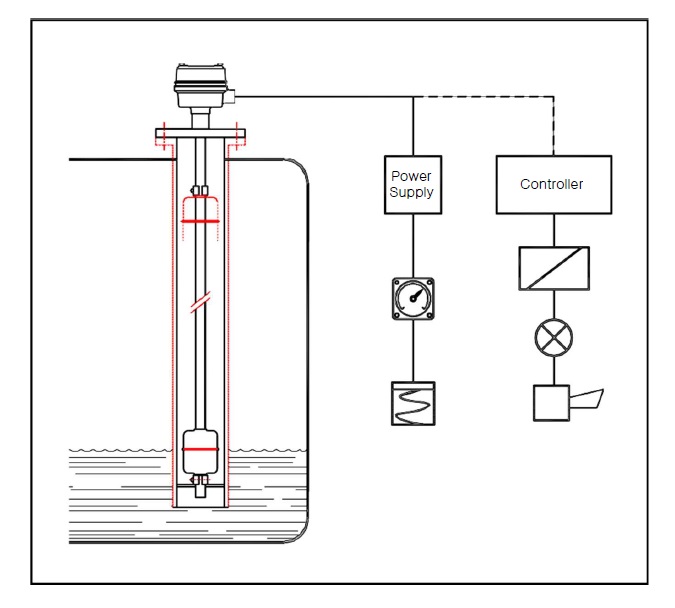 Power Supply

Controller