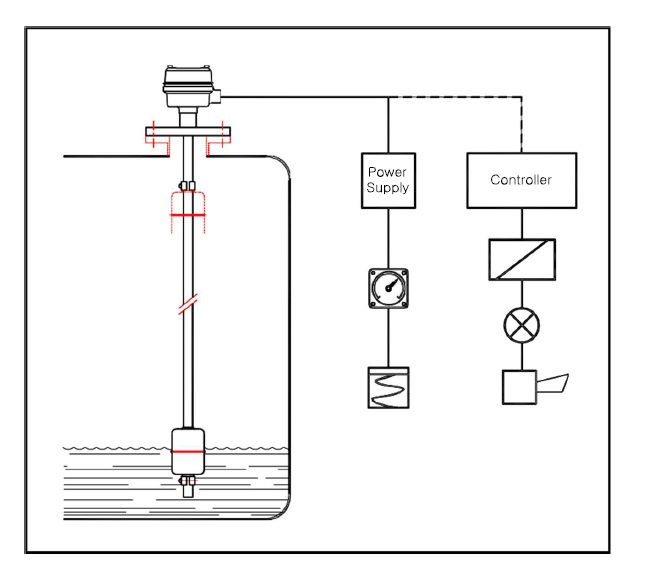 Power Supply

Controller