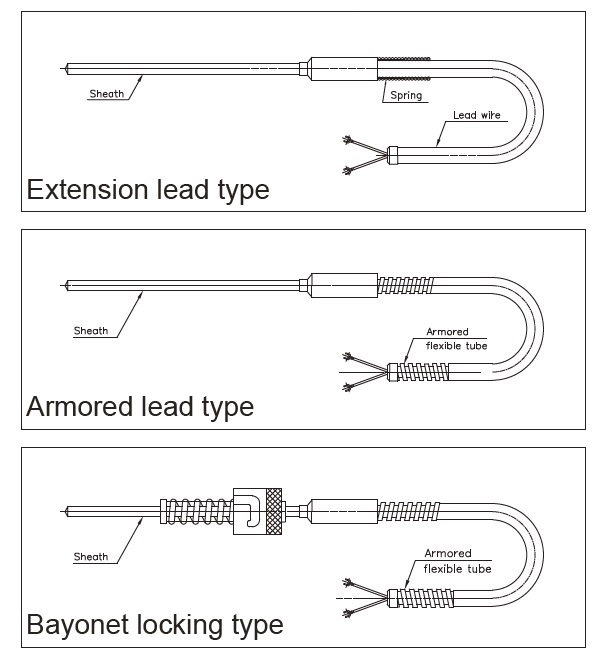 Sheath
Spring
Lead wire
Extension lead type

Sheath
Armored flexible tube
Armored lead type

Sheath
Armored flexible tube
Bayonet locking type